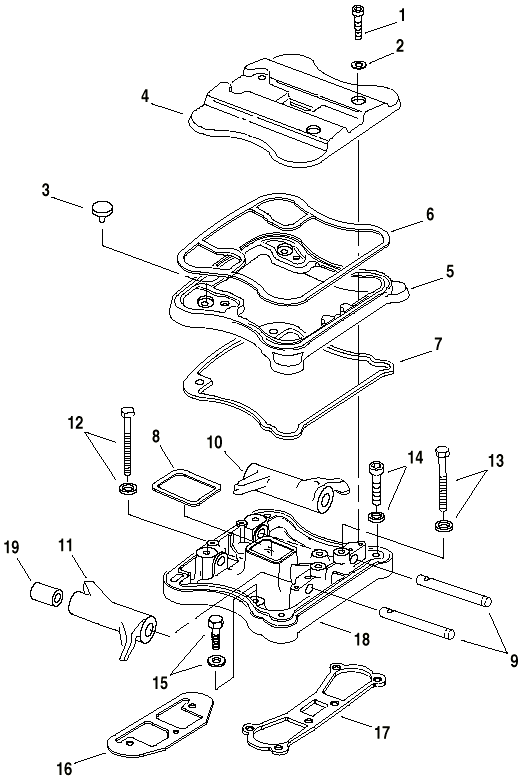 1
2
4
3
6
5
7
12
8
10
14
13
19
11
18
9
15
17
16